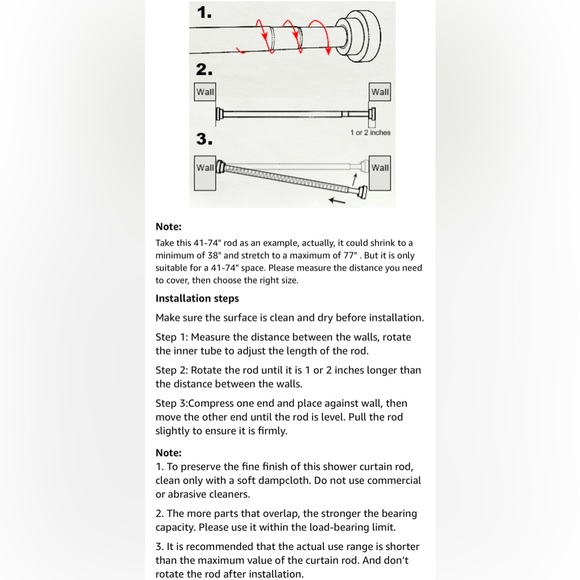 1.

2.

Wall

Wall

1 or 2 inches

3.

Wall

Wall

Note:

Take this 41-74" rod as an example, actually, it could shrink to a minimum of 38" and stretch to a maximum of 77" . But it is only suitable for a 41-74" space. Please measure the distance you need to cover, then choose the right size.

Installation steps

Make sure the surface is clean and dry before installation.

Step 1: Measure the distance between the walls, rotate the inner tube to adjust the length of the rod.

Step 2: Rotate the rod until it is 1 or 2 inches longer than the distance between the walls.

Step 3:Compress one end and place against wall, then move the other end until the rod is level. Pull the rod slightly to ensure it is firmly.

Note:

1. To preserve the fine finish of this shower curtain rod, clean only with a soft dampcloth. Do not use commercial or abrasive cleaners.

2. The more parts that overlap, the stronger the bearing capacity. Please use it within the load-bearing limit.

3. It is recommended that the actual use range is shorter than the maximum value of the curtain rod. And don't rotate the rod after installation.